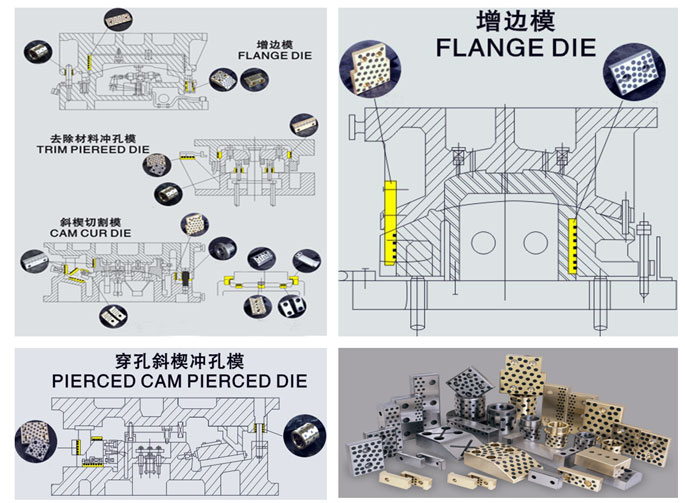 增边模
FLANGE DIE

去除材料冲孔模
TRIM PIEREED DIE

斜楔切割模
CAM CUR DIE

增边模
FLANGE DIE

穿孔斜楔冲孔模
PIERCED CAM PIERCED DIE